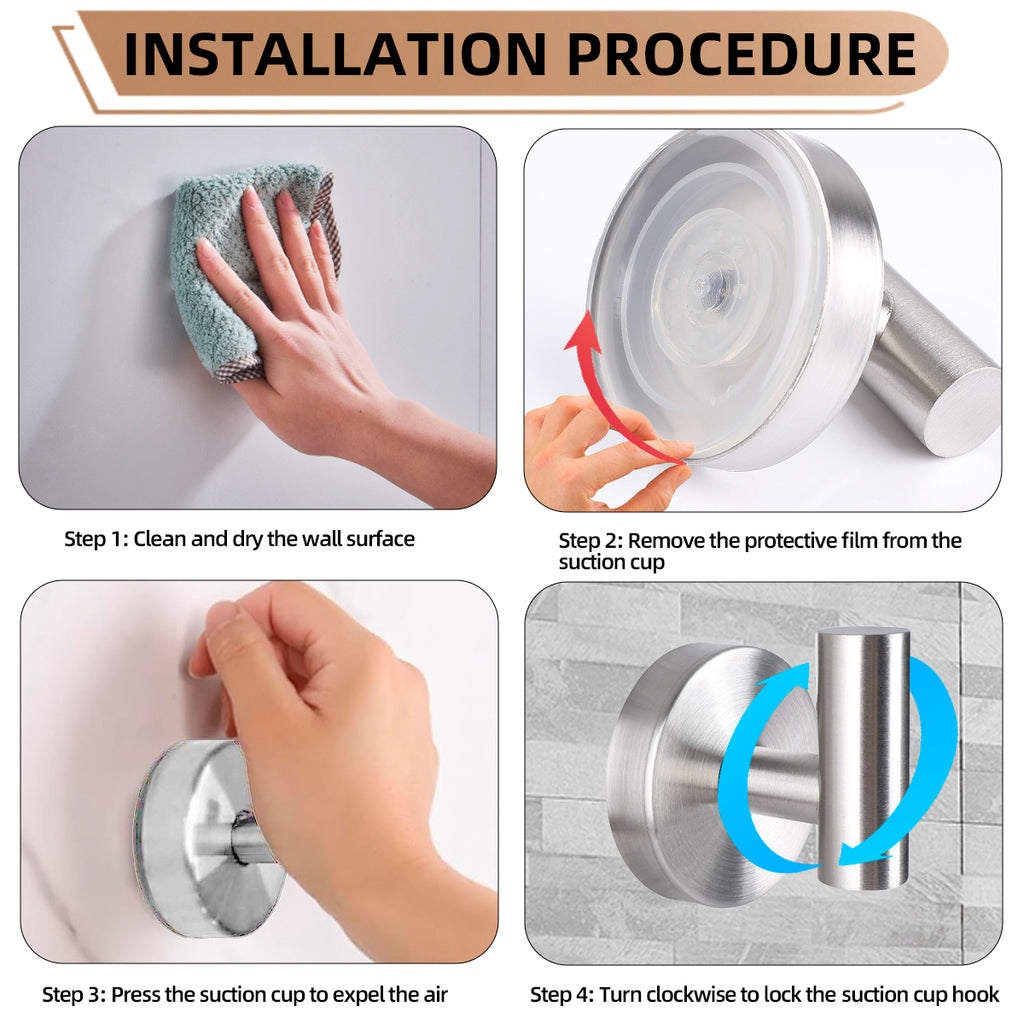 INSTALLATION PROCEDURE

Step 1: Clean and dry the wall surface

Step 2: Remove the protective film from the suction cup

Step 3: Press the suction cup to expel the air

Step 4: Turn clockwise to lock the suction cup hook