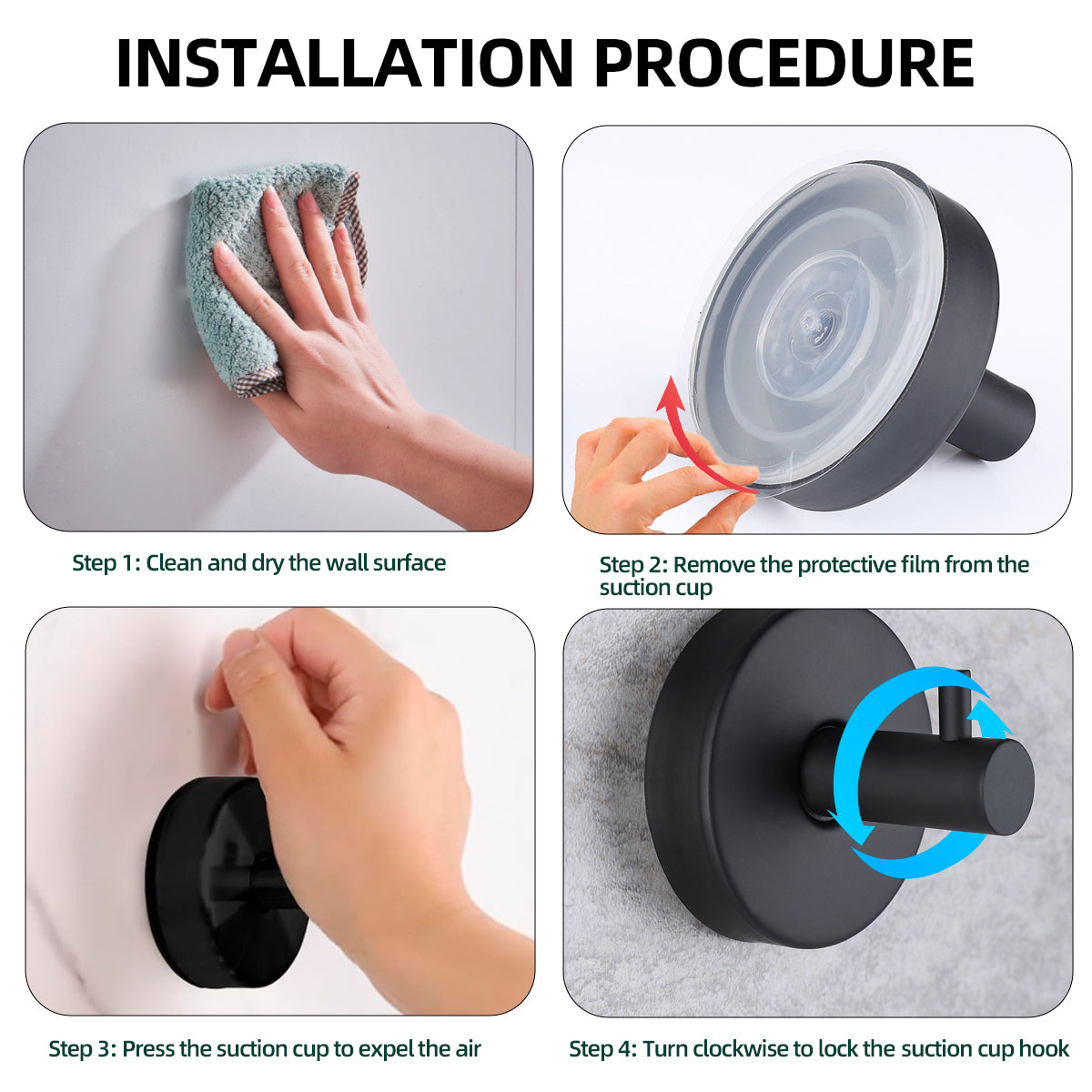 INSTALLATION PROCEDURE

Step 1: Clean and dry the wall surface

Step 2: Remove the protective film from the suction cup

Step 3: Press the suction cup to expel the air

Step 4: Turn clockwise to lock the suction cup hook